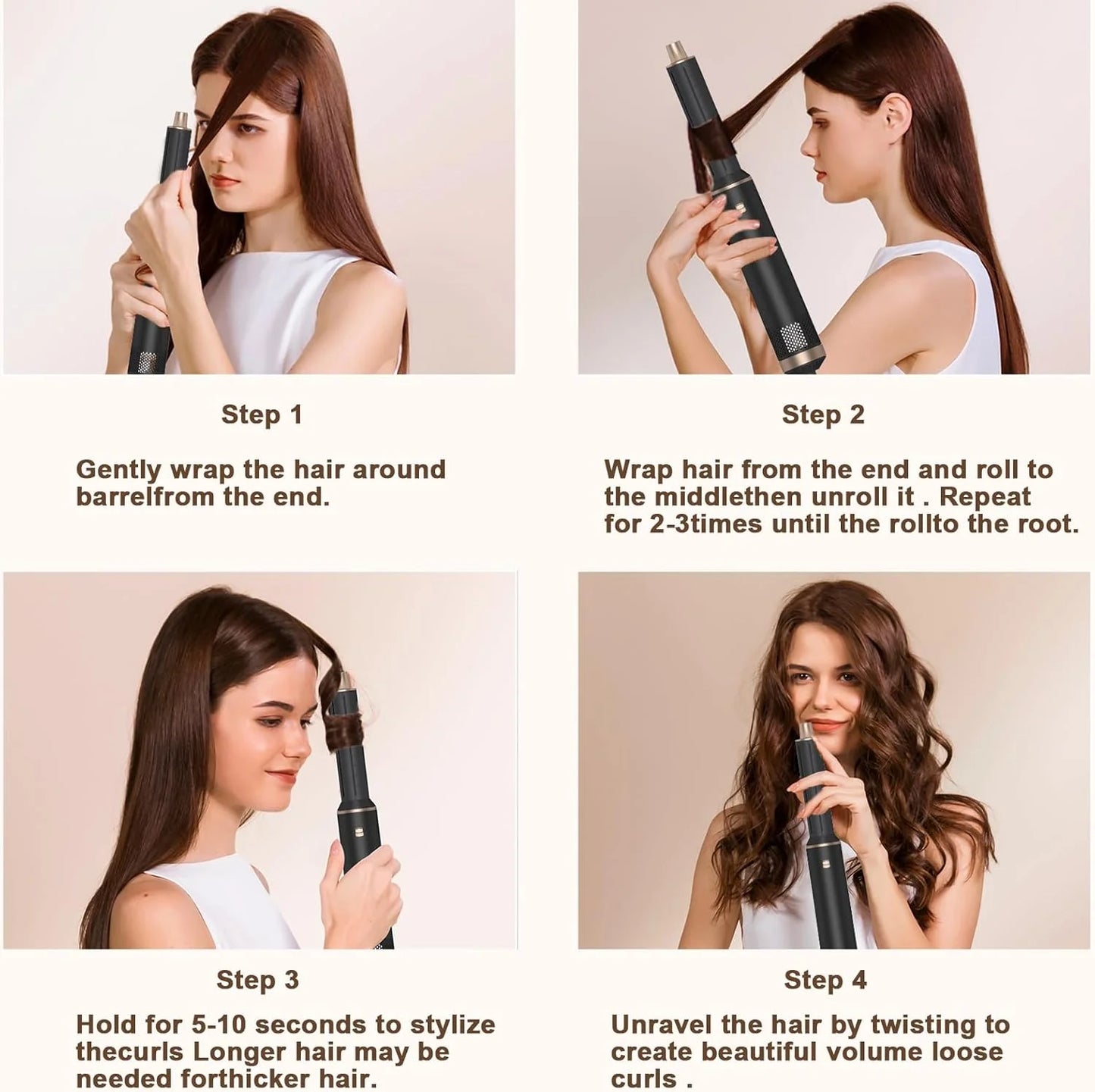 Step 1

Gently wrap the hair around barrelfrom the end.

Step 2

Wrap hair from the end and roll to the middlethen unroll it . Repeat for 2-3times until the rollto the root.

Step 3

Hold for 5-10 seconds to stylize thecurls Longer hair may be needed forthicker hair.

Step 4

Unravel the hair by twisting to create beautiful volume loose curls .