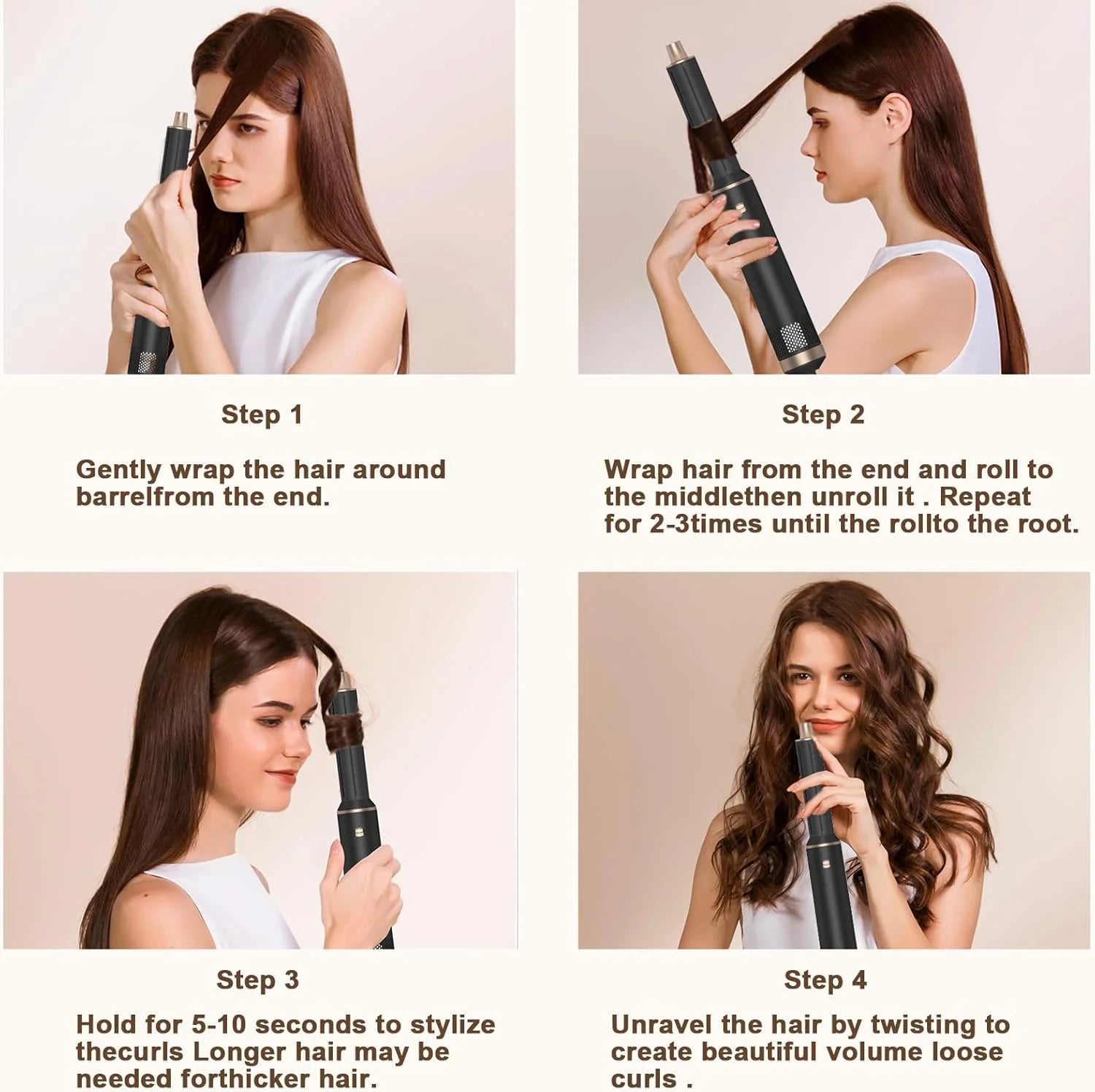 Step 1

Gently wrap the hair around barrelfrom the end.

Step 2

Wrap hair from the end and roll to the middlethen unroll it . Repeat for 2-3times until the rollto the root.

Step 3

Hold for 5-10 seconds to stylize thecurls Longer hair may be needed forthicker hair.

Step 4

Unravel the hair by twisting to create beautiful volume loose curls .