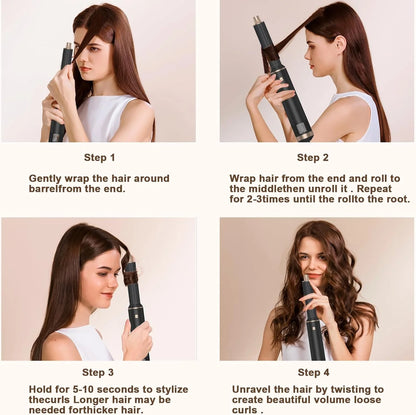 Step 1

Gently wrap the hair around barrelfrom the end.

Step 2

Wrap hair from the end and roll to the middlethen unroll it . Repeat for 2-3times until the rollto the root.

Step 3

Hold for 5-10 seconds to stylize thecurls Longer hair may be needed forthicker hair.

Step 4

Unravel the hair by twisting to create beautiful volume loose curls .