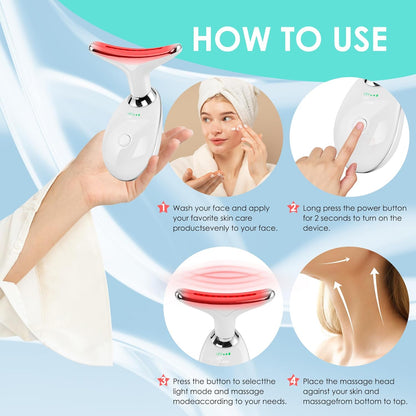 HOW TO USE

1 Wash your face and apply your favorite skin care productsevenly to your face.

2 Long press the power button for 2 seconds to turn on the device.

3 Press the button to selectthe light mode and massage modeaccording to your needs.

4 Place the massage head against your skin and massagefrom bottom to top.