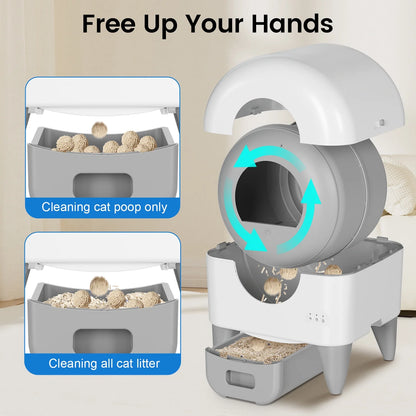 Free Up Your Hands

Cleaning cat poop only

Cleaning all cat litter