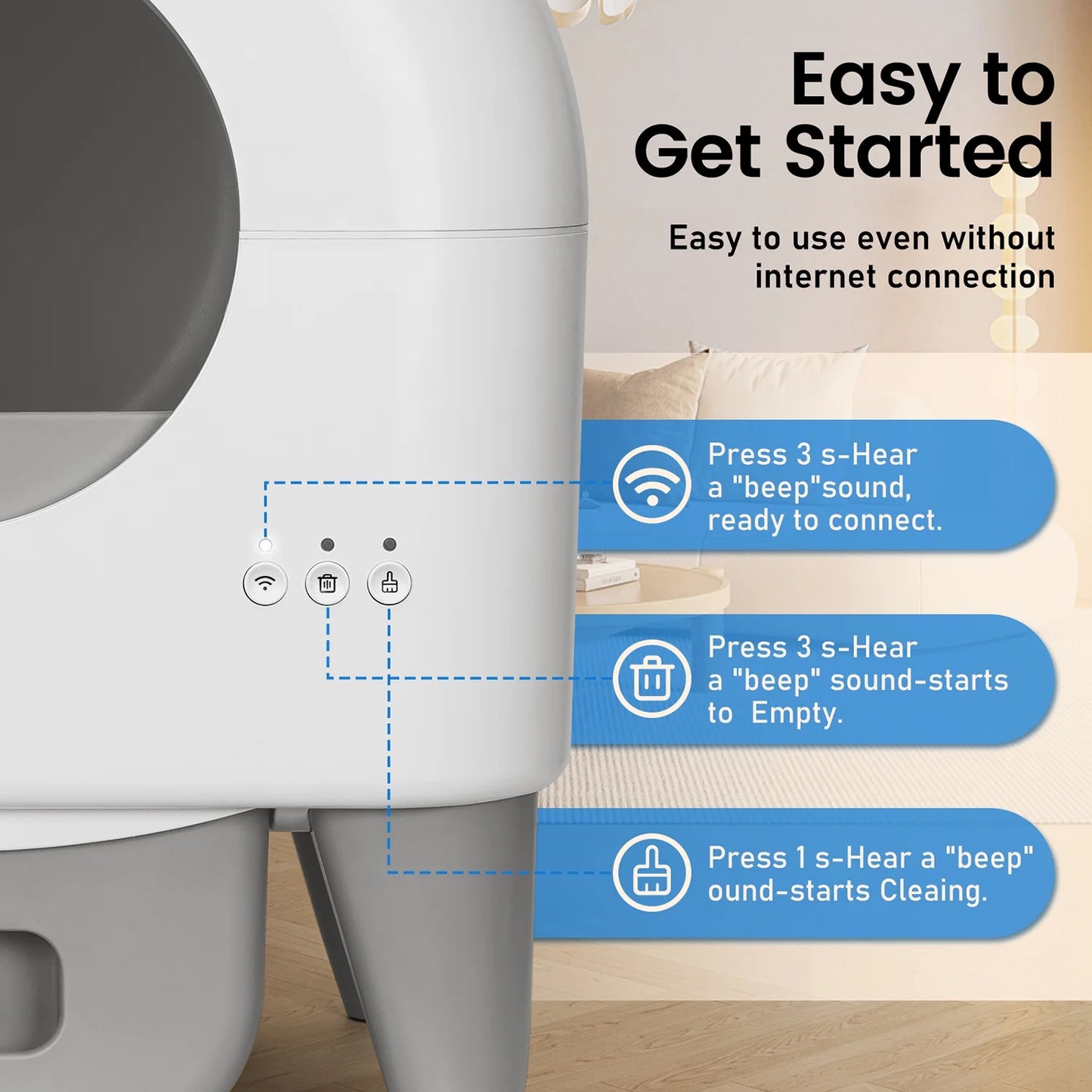 Easy to Get Started

Easy to use even without internet connection

Press 3 s-Hear a "beep"sound, ready to connect.

Press 3 s-Hear a "beep" sound-starts to Empty.

Press 1 s-Hear a "beep" ound-starts Cleaing.